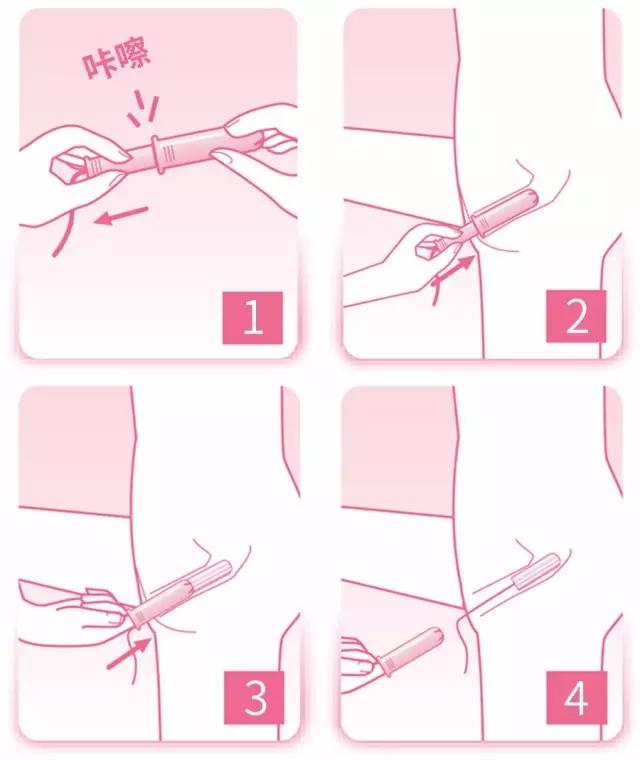 咔嚓

1

2

3

4