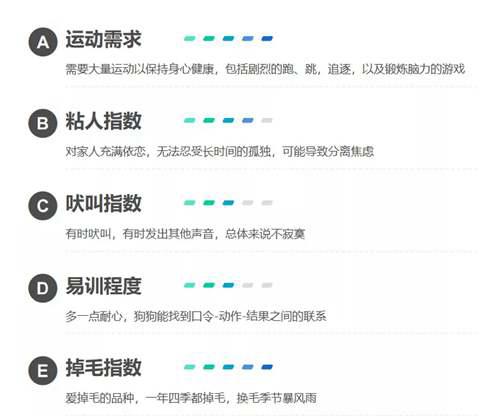 A 运动需求

需要大量运动以保持身心健康，包括剧烈的跑、跳，追逐，以及锻炼脑力的游戏

B 粘人指数

对家人充满依恋，无法忍受长时间的孤独，可能导致分离焦虑

C 吠叫指数

有时吠叫，有时发出其他声音，总体来说不寂寞

D 易训程度

多一点耐心，狗狗能找到口令-动作-结果之间的联系

E 掉毛指数

爱掉毛的品种，一年四季都掉毛，换毛季节暴风雨