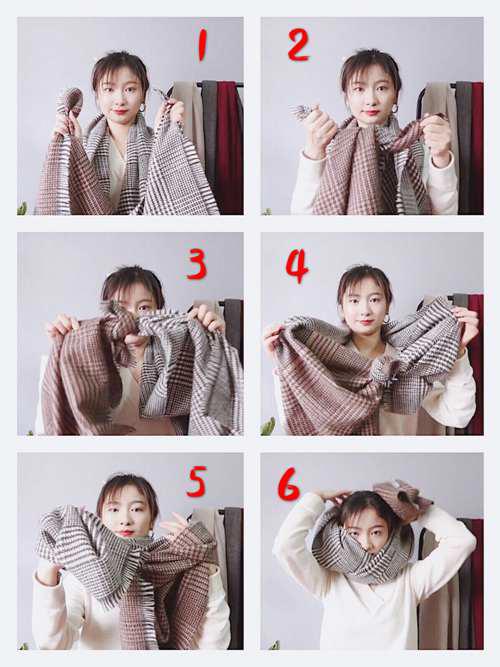 1

2

3

4

5

6