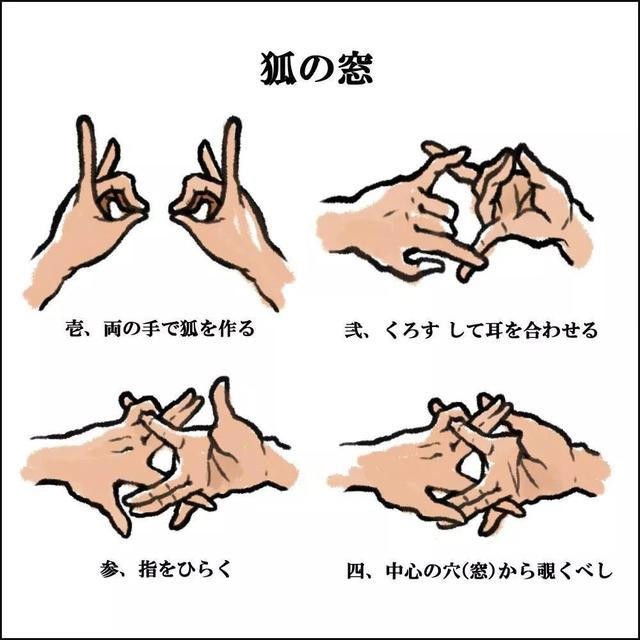 狐の窓

壱、両の手で狐を作る

弐、くろす して耳を合わせる

参、指をひらく

四、中心の穴(窓)から覗くべし